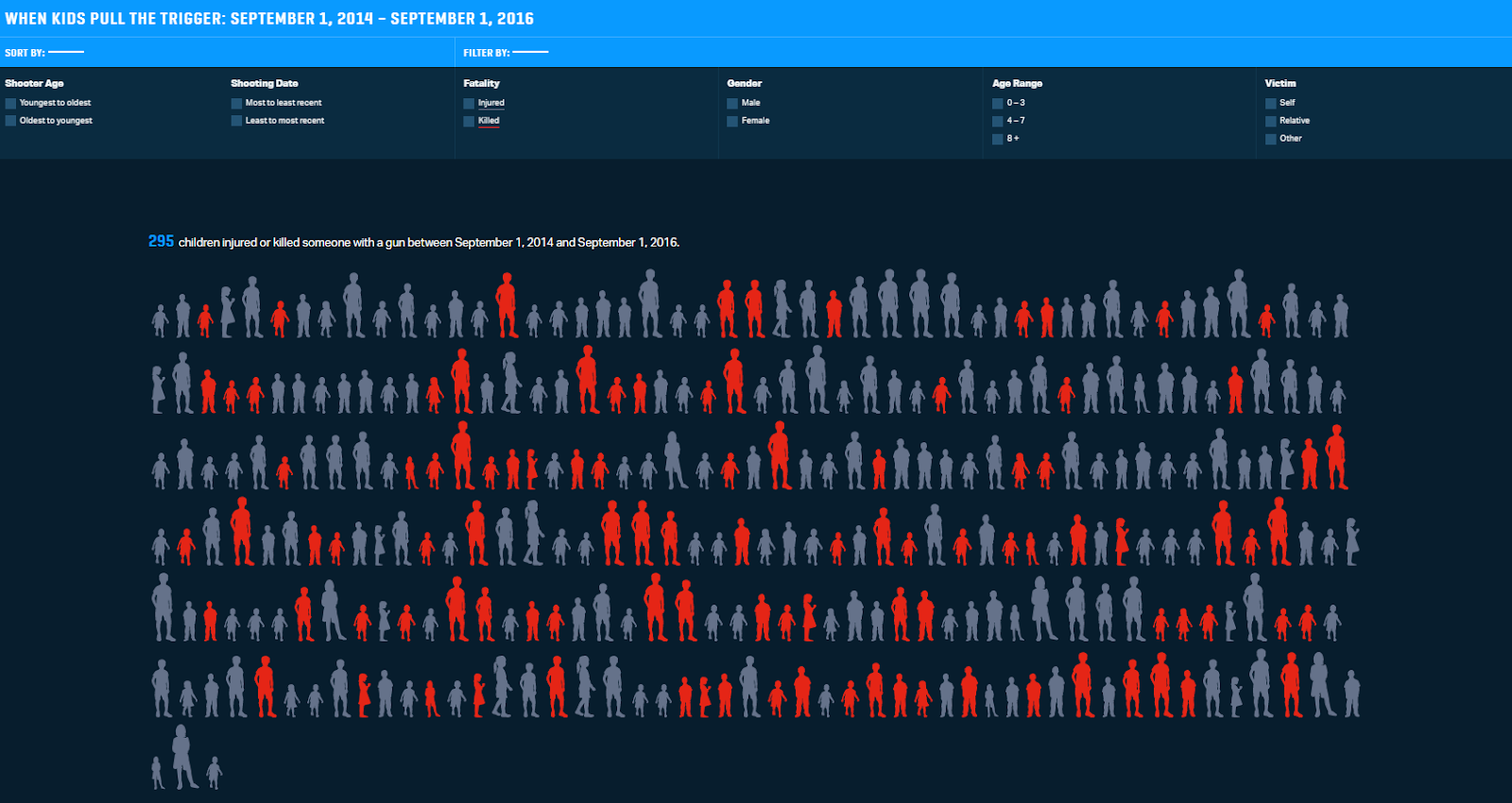 WHEN KIDS PULL THE TRIGGER: SEPTEMBER 1, 2014 – SEPTEMBER 1, 2016

SORT BY:

FILTER BY:

Shooter Age
Youngest to oldest
Oldest to youngest

Shooting Date
Most to least recent
Least to most recent

Fatality
Injured
Killed

Gender
Male
Female

Age Range
0 – 3
4 – 7
8 +

Victim
Self
Relative
Other

295 children injured or killed someone with a gun between September 1, 2014 and September 1, 2016.